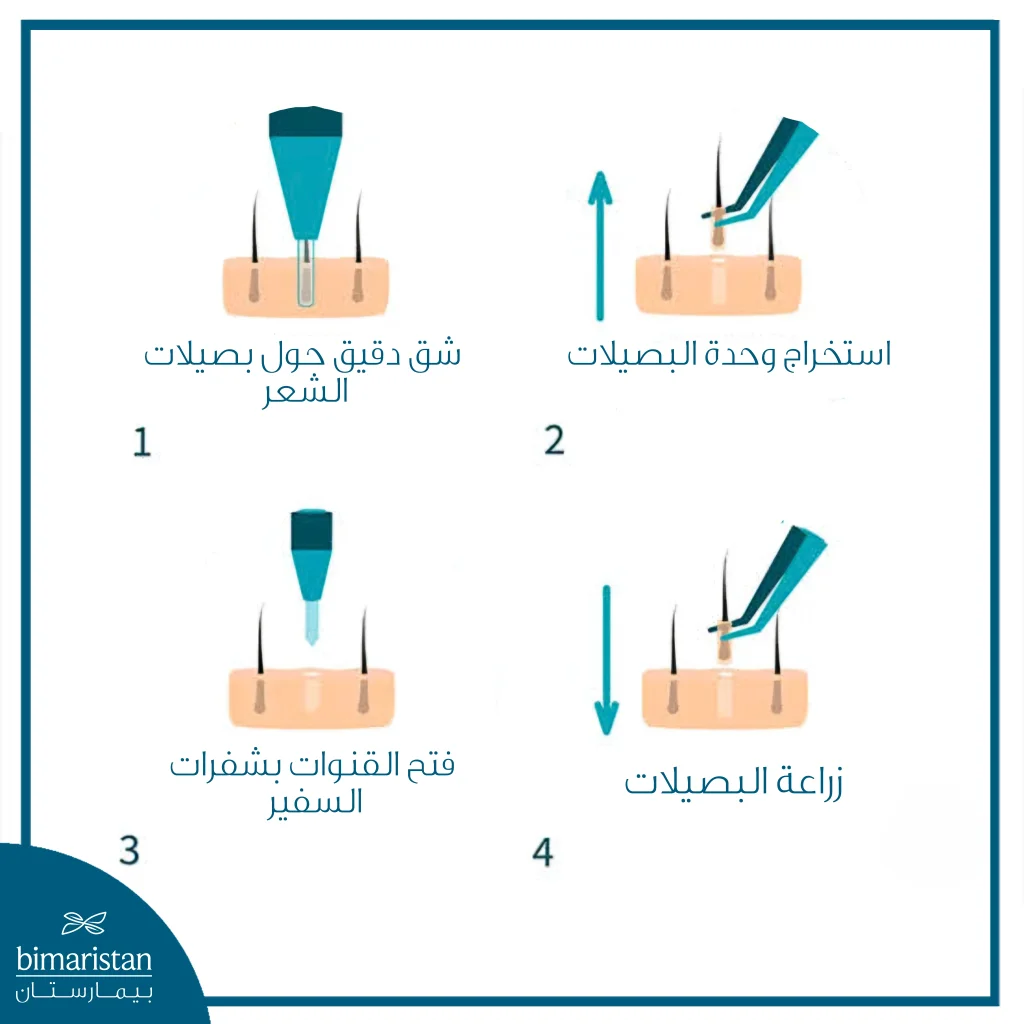 شق دقيق حول بصيلات الشعر

1

استخراج وحدة البصيلات

2

فتح القنوات بشفرات السفير

3

زراعة البصيلات

4

bimaristan
بيمارستان